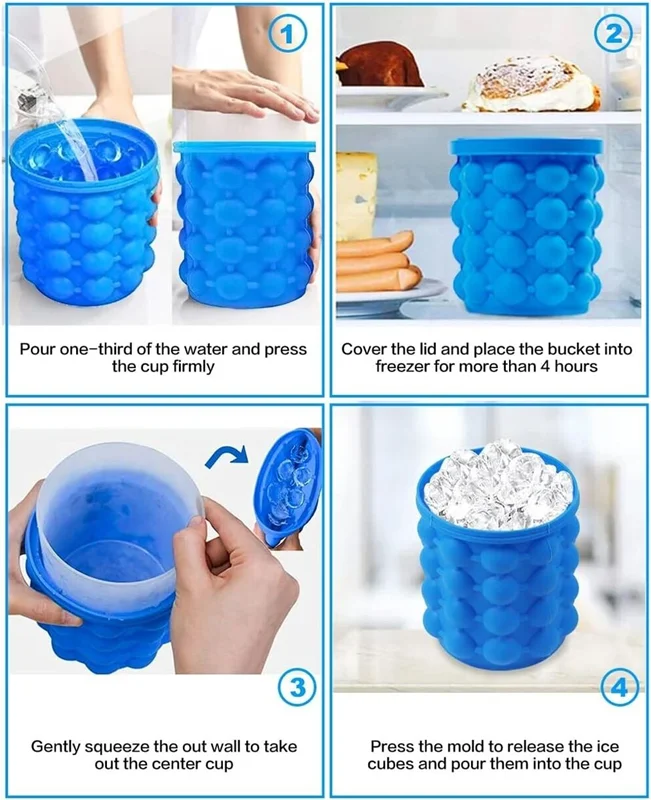 1

Pour one-third of the water and press the cup firmly

2

Cover the lid and place the bucket into freezer for more than 4 hours

3

Gently squeeze the out wall to take out the center cup

4

Press the mold to release the ice cubes and pour them into the cup